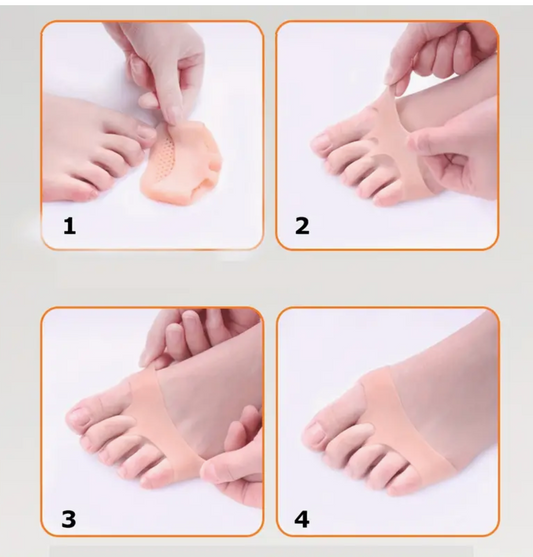 1

2

3

4